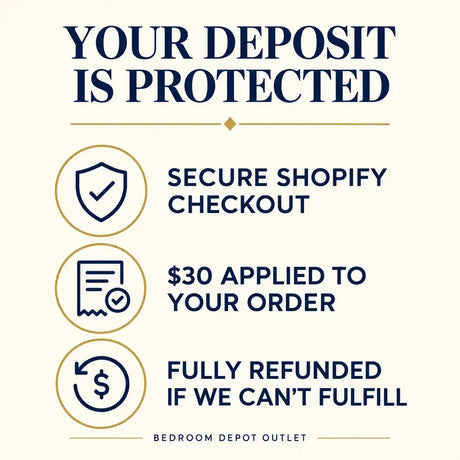 YOUR DEPOSIT IS PROTECTED

SECURE SHOPIFY CHECKOUT

$30 APPLIED TO YOUR ORDER

FULLY REFUNDED IF WE CAN'T FULFILL

BEDROOM DEPOT OUTLET